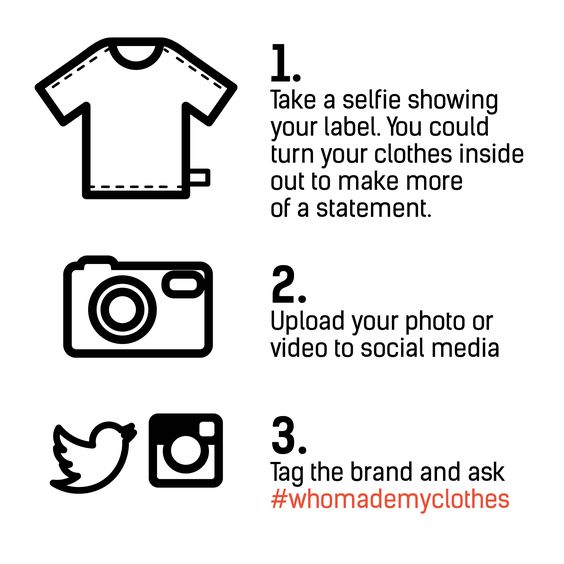 1.
Take a selfie showing your label. You could turn your clothes inside out to make more of a statement.

2.
Upload your photo or video to social media

3.
Tag the brand and ask #whomademyclothes