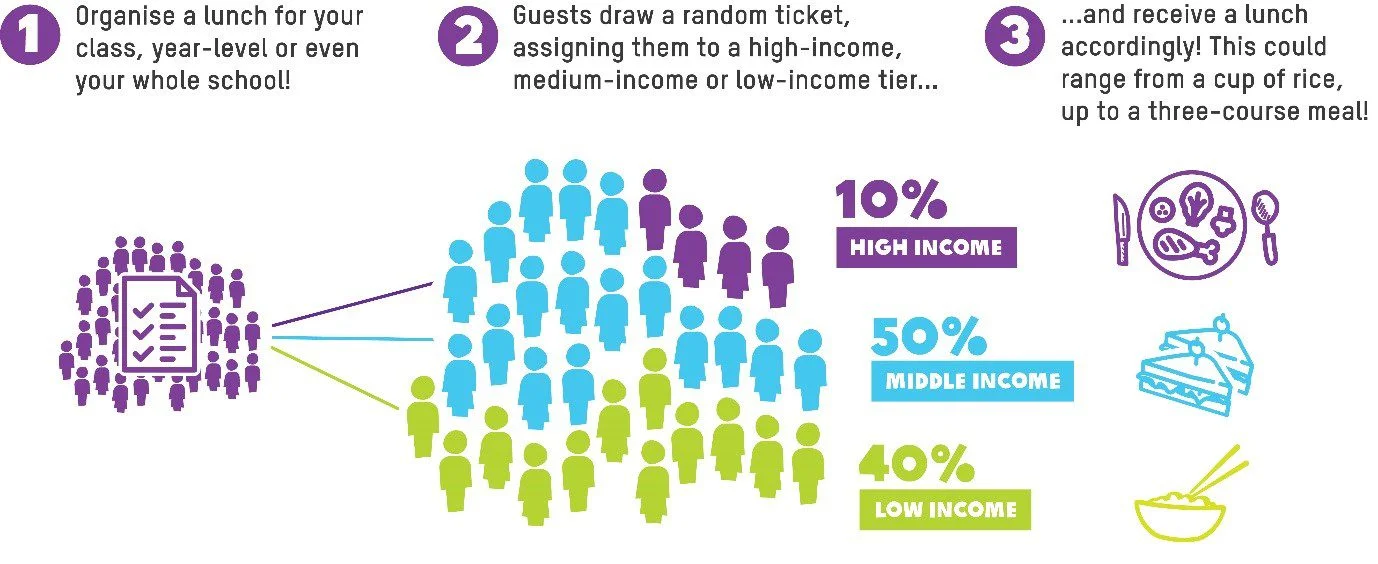 1 Organise a lunch for your class, year-level or even your whole school!

2 Guests draw a random ticket, assigning them to a high-income, medium-income or low-income tier...

3 ...and receive a lunch accordingly! This could range from a cup of rice, up to a three-course meal!

10%
HIGH INCOME

50%
MIDDLE INCOME

40%
LOW INCOME