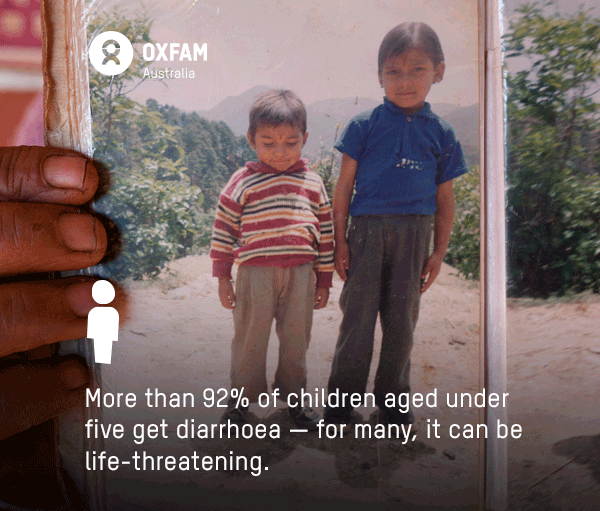 OXFAM
Australia

More than 92% of children aged under five get diarrhoea — for many, it can be life-threatening.